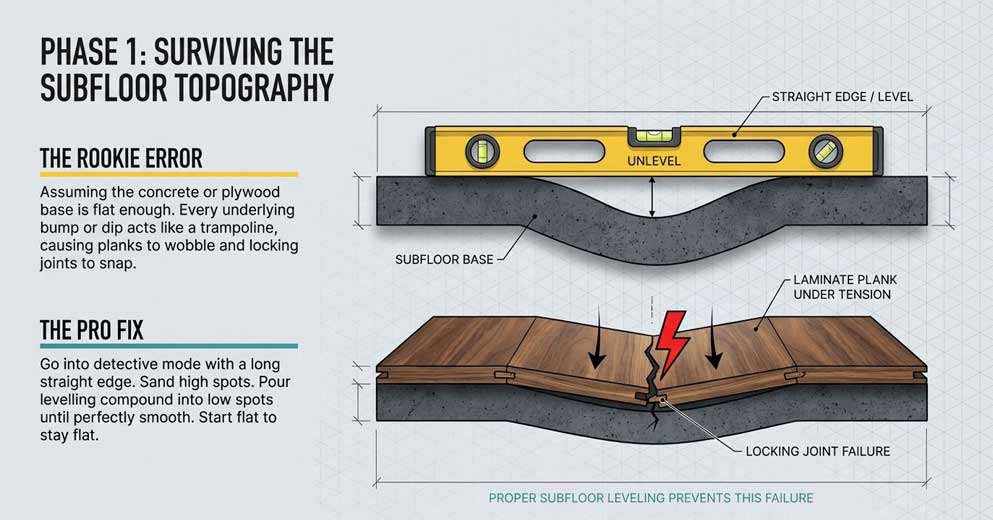 PHASE 1: SURVIVING THE SUBFLOOR TOPOGRAPHY

THE ROOKIE ERROR

Assuming the concrete or plywood base is flat enough. Every underlying bump or dip acts like a trampoline, causing planks to wobble and locking joints to snap.

THE PRO FIX

Go into detective mode with a long straight edge. Sand high spots. Pour levelling compound into low spots until perfectly smooth. Start flat to stay flat.

STRAIGHT EDGE / LEVEL

UNLEVEL

SUBFLOOR BASE

LAMINATE PLANK UNDER TENSION

LOCKING JOINT FAILURE

PROPER SUBFLOOR LEVELING PREVENTS THIS FAILURE